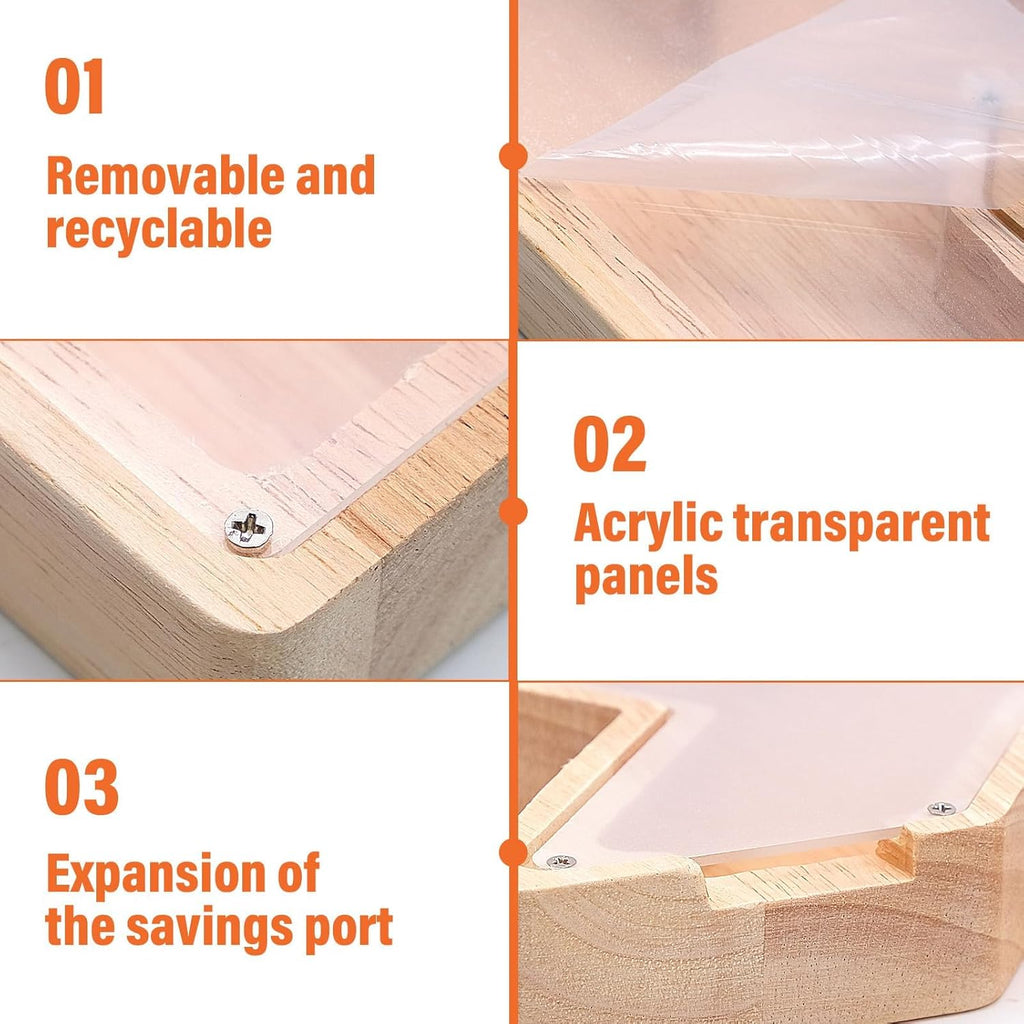 01
Removable and recyclable

02
Acrylic transparent panels

03
Expansion of the savings port