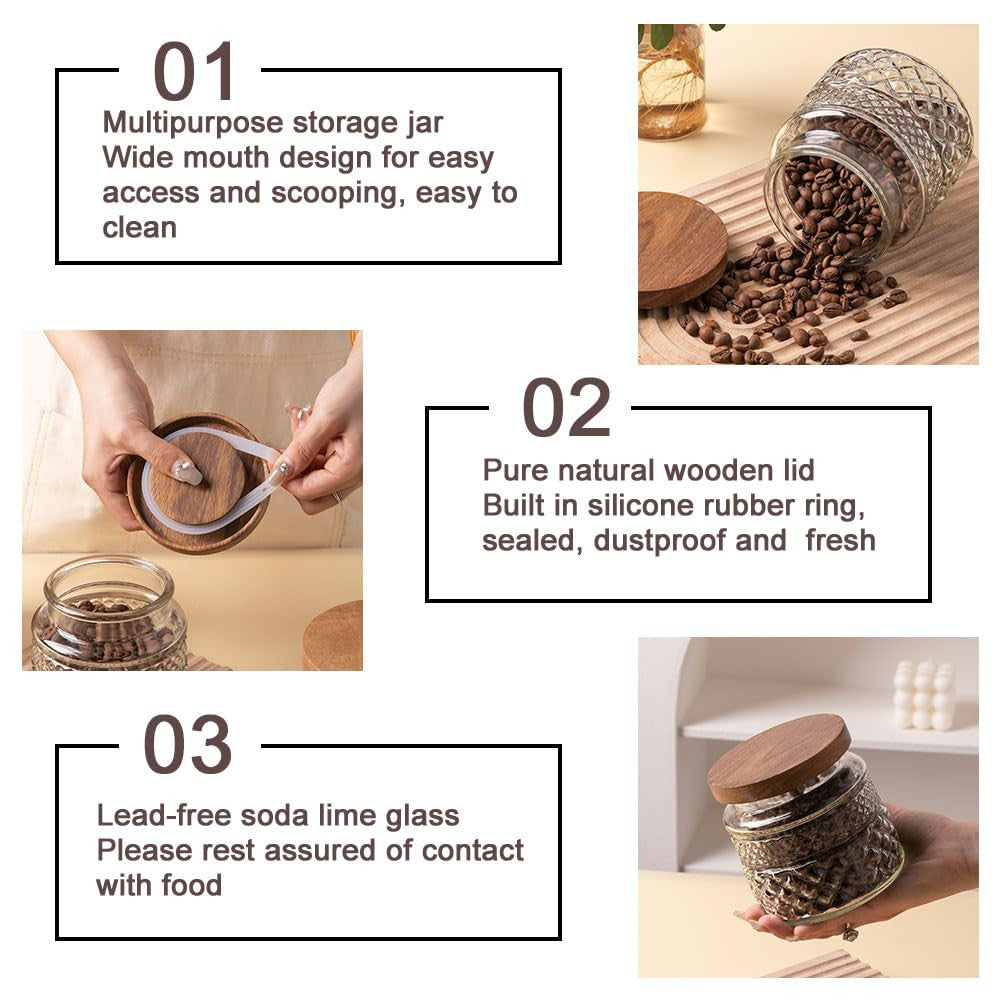 01

Multipurpose storage jar
Wide mouth design for easy access and scooping, easy to clean

02

Pure natural wooden lid
Built in silicone rubber ring, sealed, dustproof and fresh

03

Lead-free soda lime glass
Please rest assured of contact with food