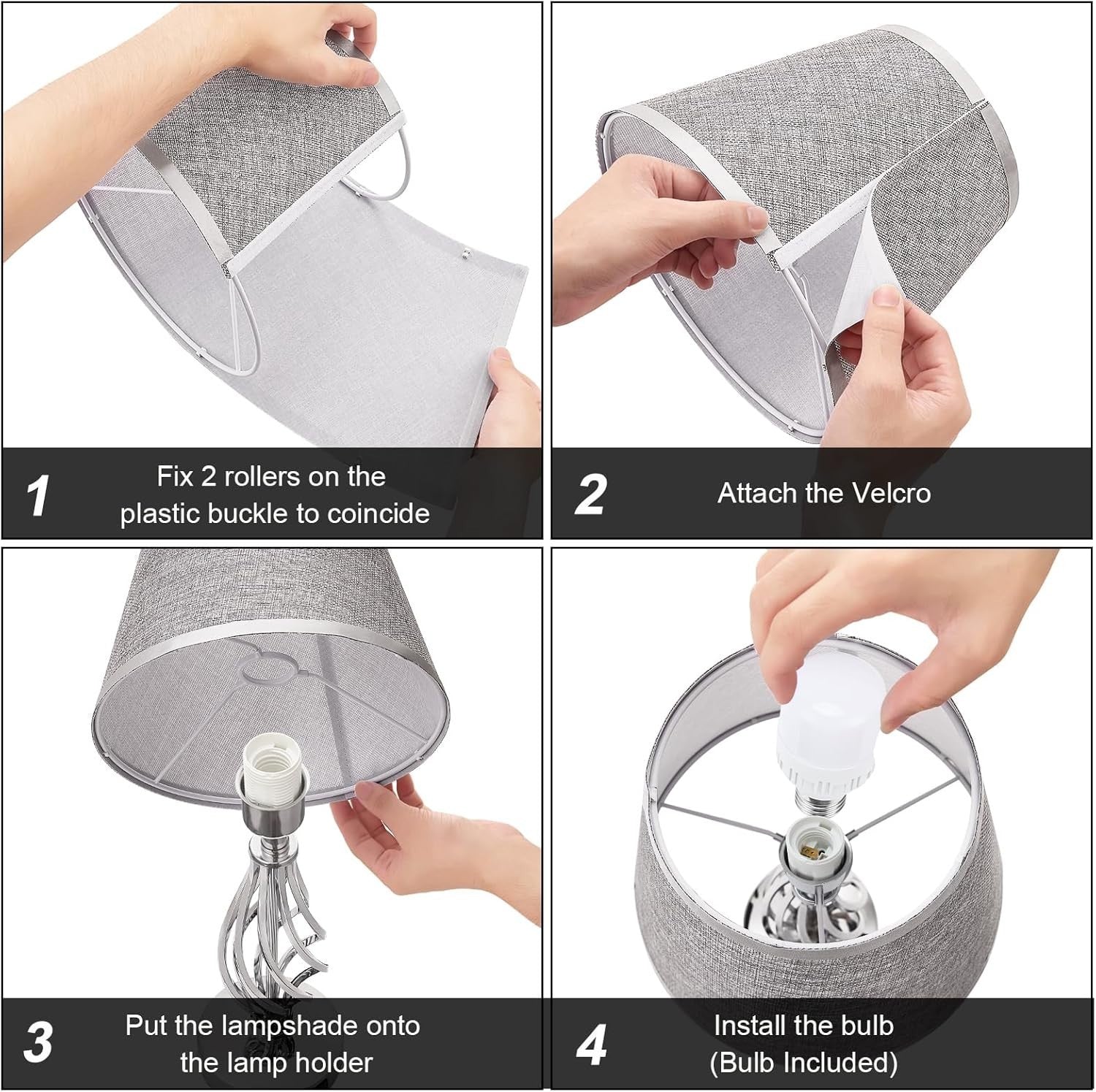 1
Fix 2 rollers on the plastic buckle to coincide

2
Attach the Velcro

3
Put the lampshade onto the lamp holder

4
Install the bulb
(Bulb Included)